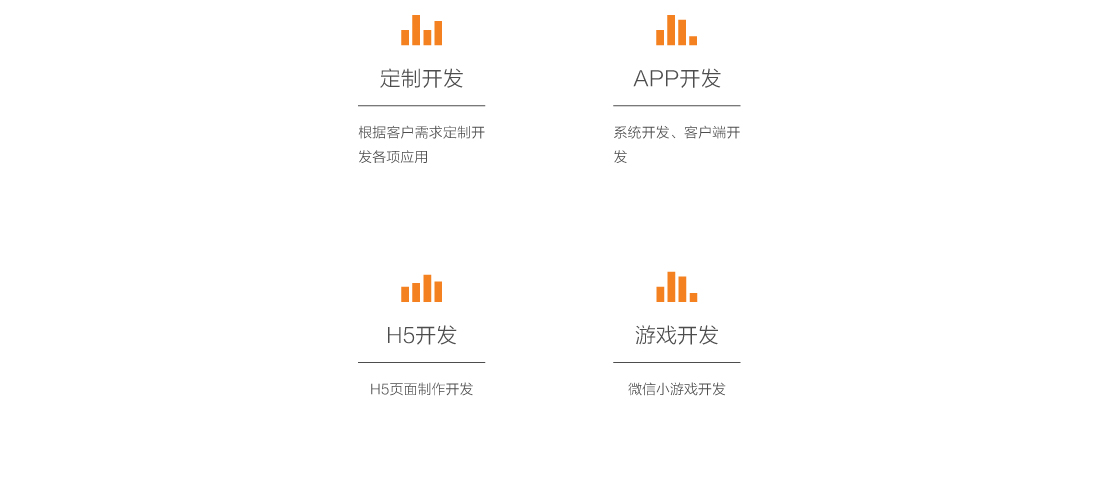 定制开发

根据客户需求定制开发各项应用

APP开发

系统开发、客户端开发

H5开发

H5页面制作开发

游戏开发

微信小游戏开发